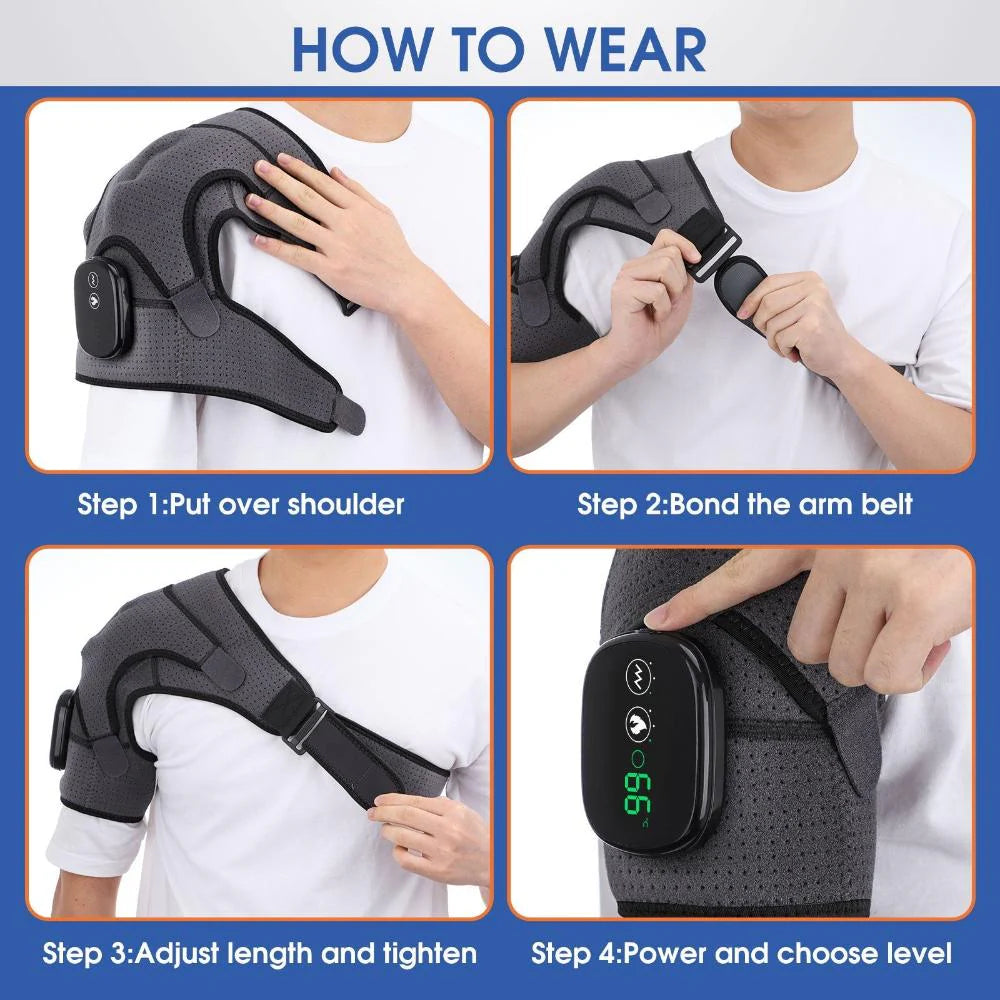 HOW TO WEAR

Step 1:Put over shoulder

Step 2:Bond the arm belt

Step 3:Adjust length and tighten

Step 4:Power and choose level

99